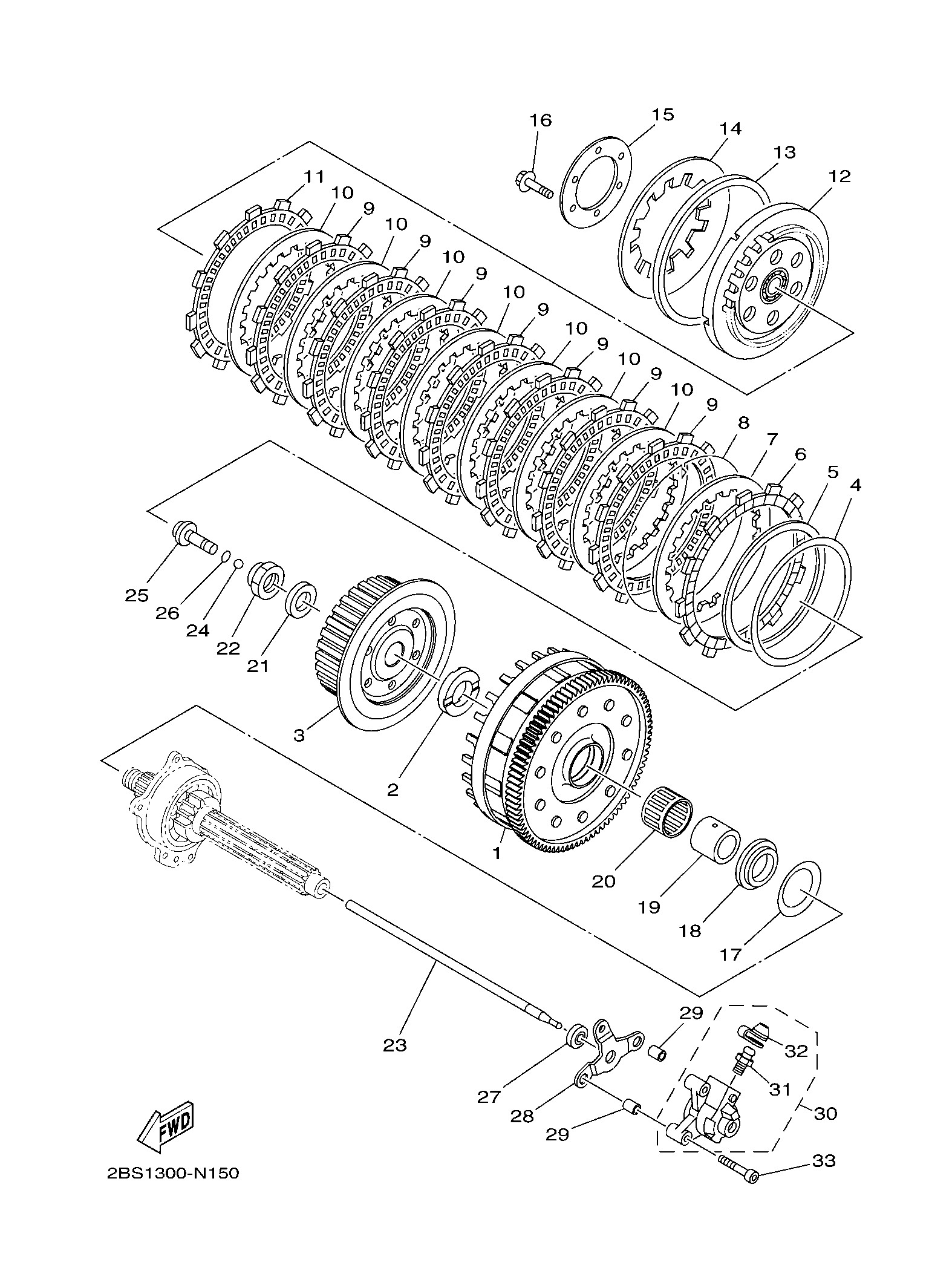 16
15
14
13
12
11
10
9
10
9
10
9
10
9
10
9
10
9
10
9
8
7
6
5
4
25
26
24
22
21
3
2
1
20
19
18
17
23
29
32
31
30
27
28
29
33
FWD
2BS1300-N150